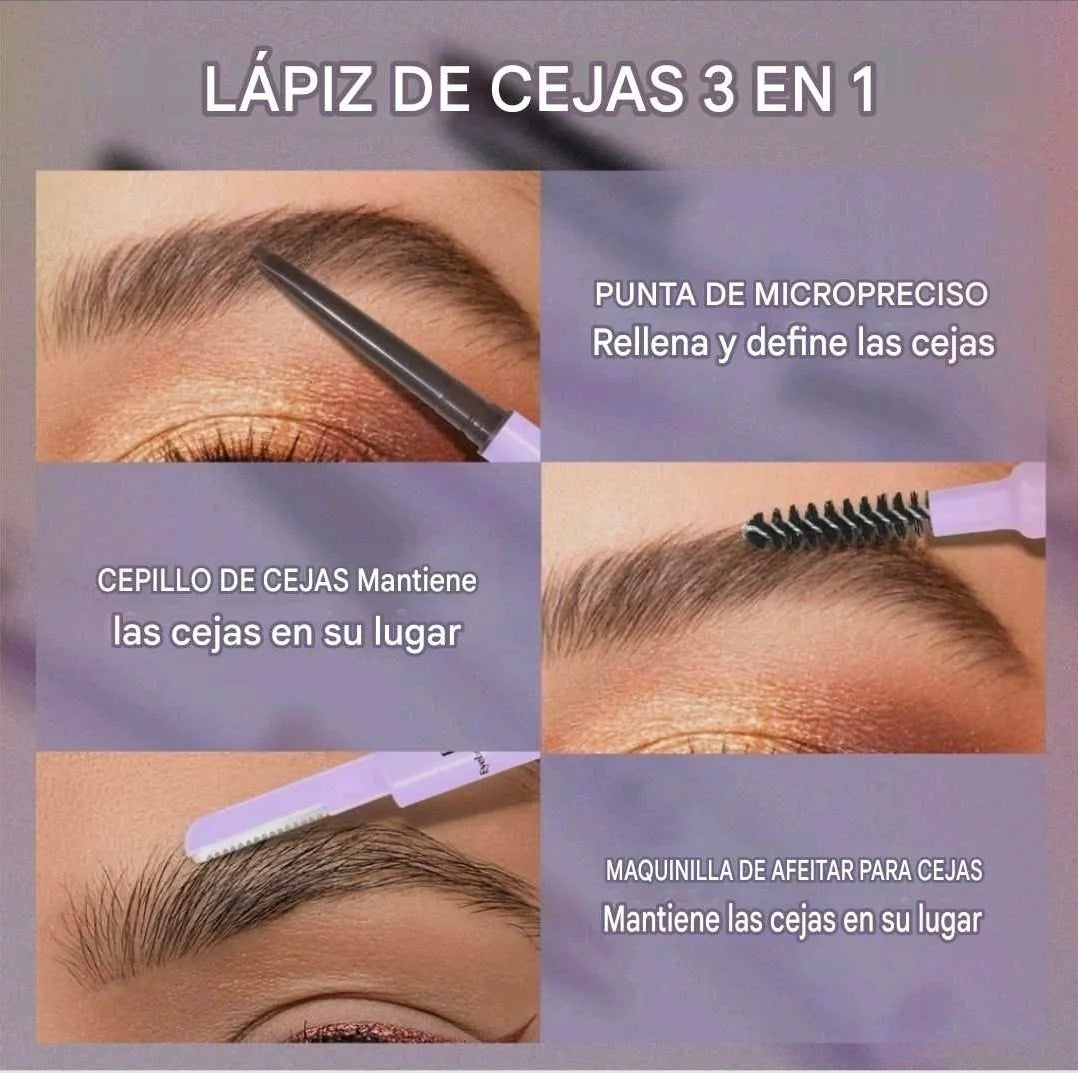 LÁPIZ DE CEJAS 3 EN 1

PUNTA DE MICROPRECISO
Rellena y define las cejas

CEPILLO DE CEJAS Mantiene
las cejas en su lugar

MAQUINILLA DE AFEITAR PARA CEJAS
Mantiene las cejas en su lugar